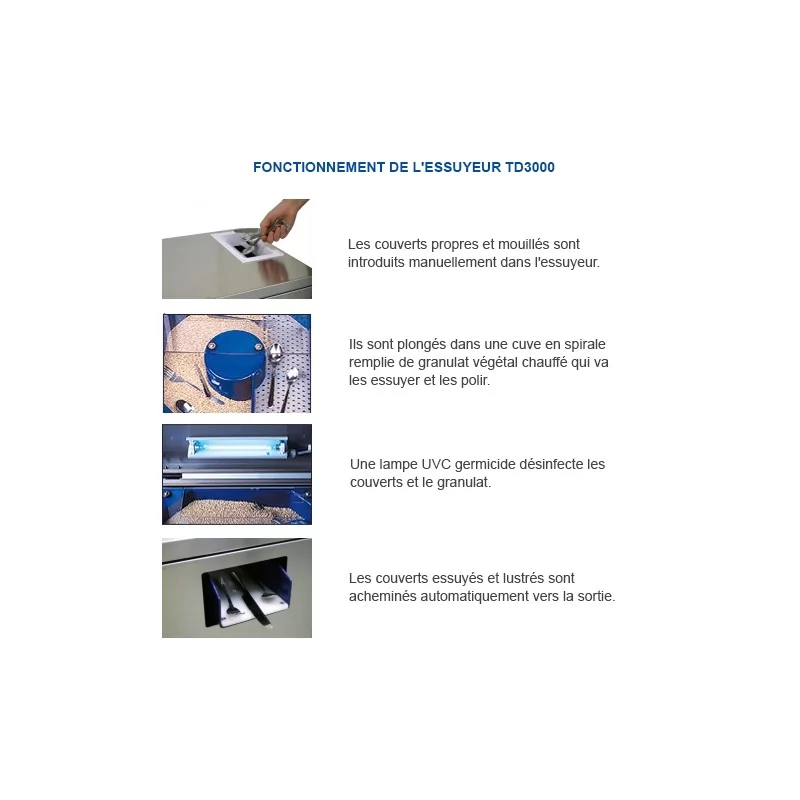 FONCTIONNEMENT DE L'ESSUYEUR TD3000

Les couverts propres et mouillés sont introduits manuellement dans l'essuyeur.

Ils sont plongés dans une cuve en spirale remplie de granulat végétal chauffé qui va les essuyer et les polir.

Une lampe UVC germicide désinfecte les couverts et le granulat.

Les couverts essuyés et lustrés sont acheminés automatiquement vers la sortie.